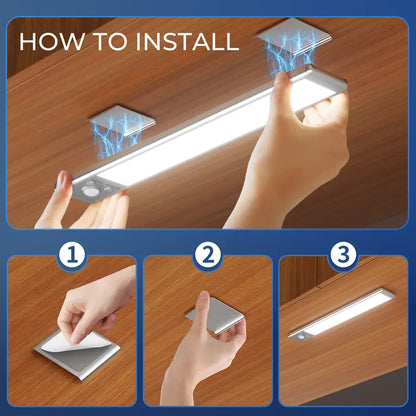 HOW TO INSTALL

1

2

3